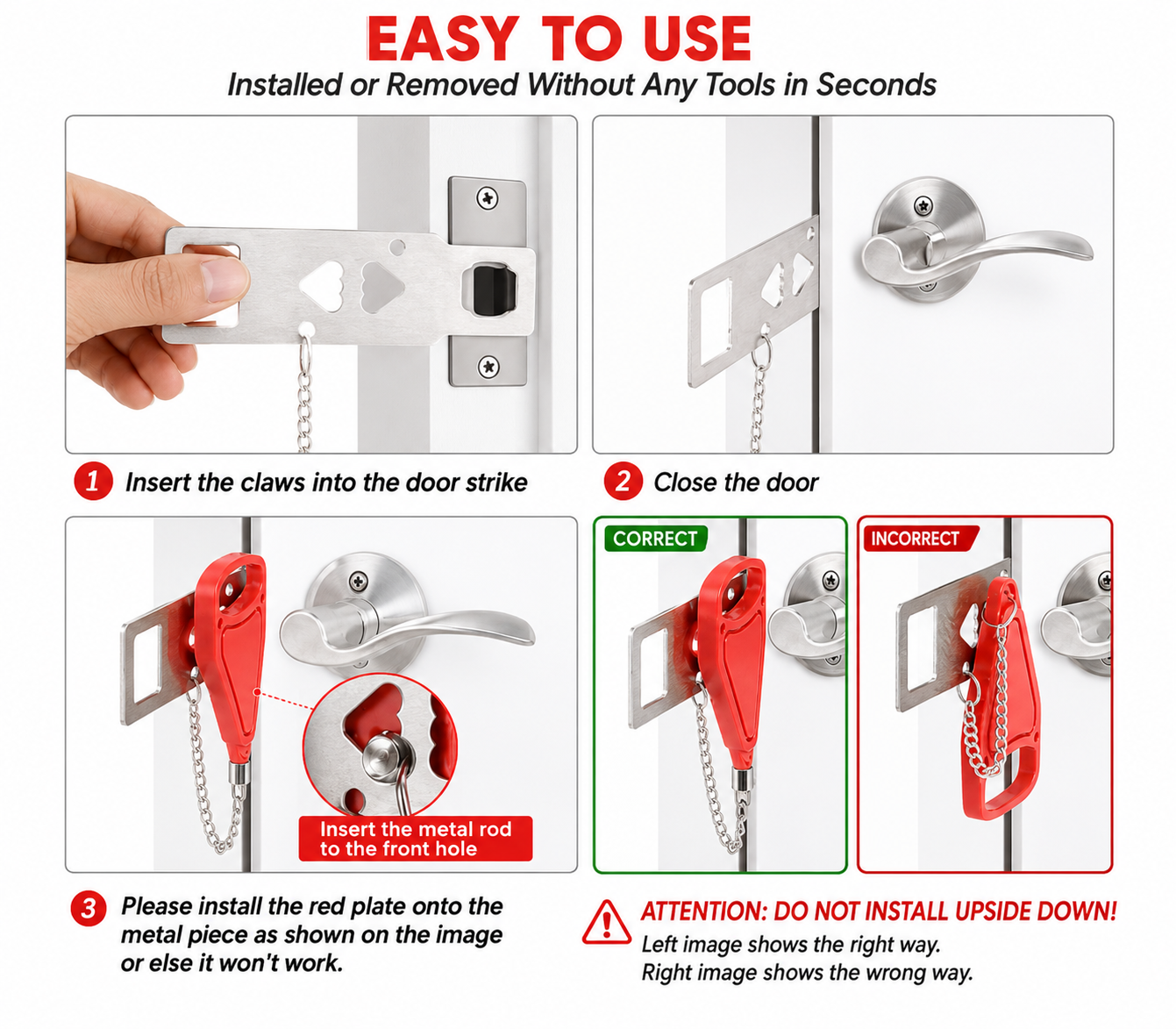 EASY TO USE
Installed or Removed Without Any Tools in Seconds

1 Insert the claws into the door strike

2 Close the door

Insert the metal rod to the front hole

CORRECT

INCORRECT

3 Please install the red plate onto the metal piece as shown on the image or else it won't work.

ATTENTION: DO NOT INSTALL UPSIDE DOWN!
Left image shows the right way.
Right image shows the wrong way.